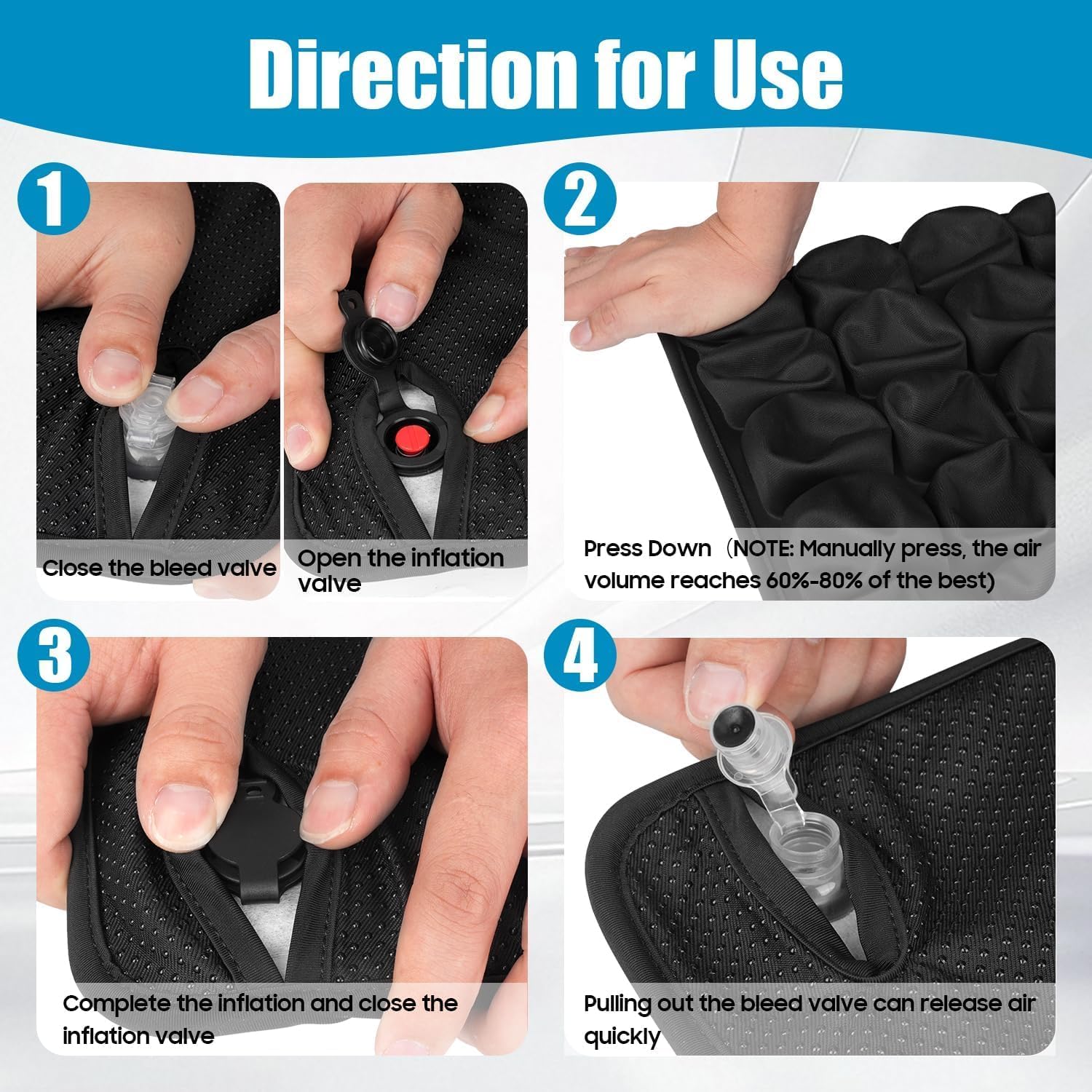 Direction for Use

1

Close the bleed valve

Open the inflation valve

2

Press Down（NOTE: Manually press, the air volume reaches 60%-80% of the best)

3

Complete the inflation and close the inflation valve

4

Pulling out the bleed valve can release air quickly